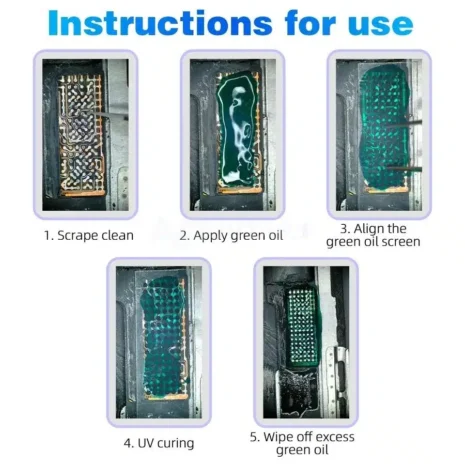 Instructions for use

1. Scrape clean

2. Apply green oil

3. Align the green oil screen

4. UV curing

5. Wipe off excess green oil