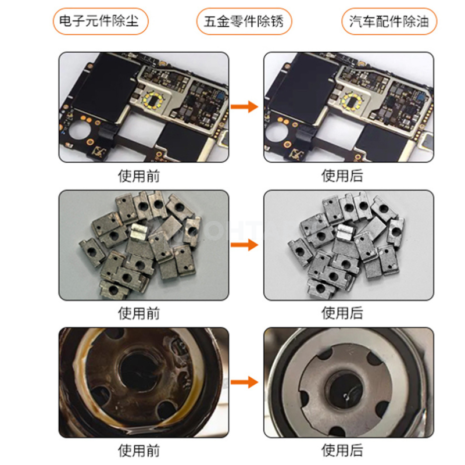 电子元件除尘

五金零件除锈

汽车配件除油

使用前

使用后

使用前

使用后

使用前

使用后