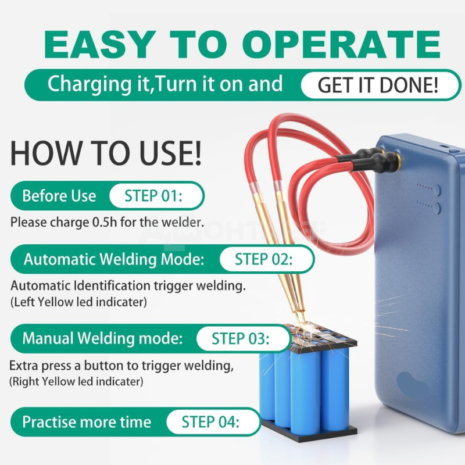 EASY TO OPERATE

Charging it,Turn it on and GET IT DONE!

HOW TO USE!

Before Use STEP 01:

Please charge 0.5h for the welder.

Automatic Welding Mode: STEP 02:

Automatic Identification trigger welding. (Left Yellow led indicater)

Manual Welding mode: STEP 03:

Extra press a button to trigger welding, (Right Yellow led indicater)

Practise more time STEP 04: