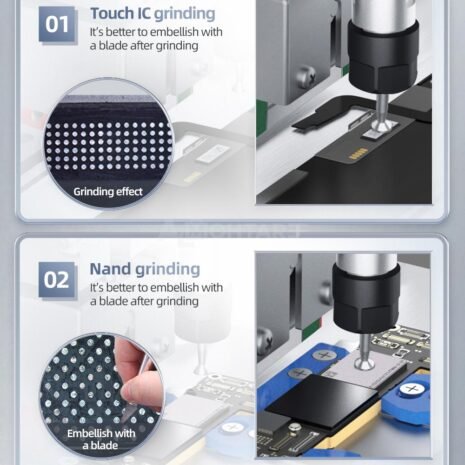 01
Touch IC grinding
It's better to embellish with a blade after grinding

Grinding effect

02
Nand grinding
It's better to embellish with a blade after grinding

Embellish with a blade