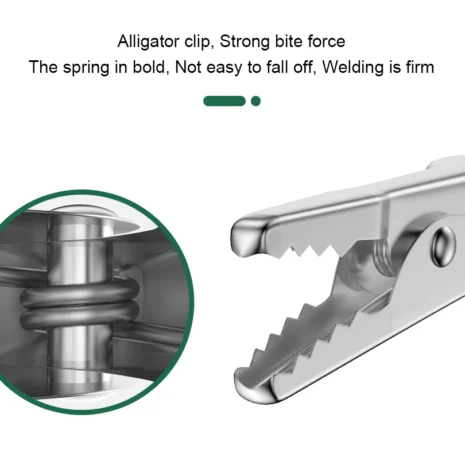 Alligator clip, Strong bite force
The spring in bold, Not easy to fall off, Welding is firm