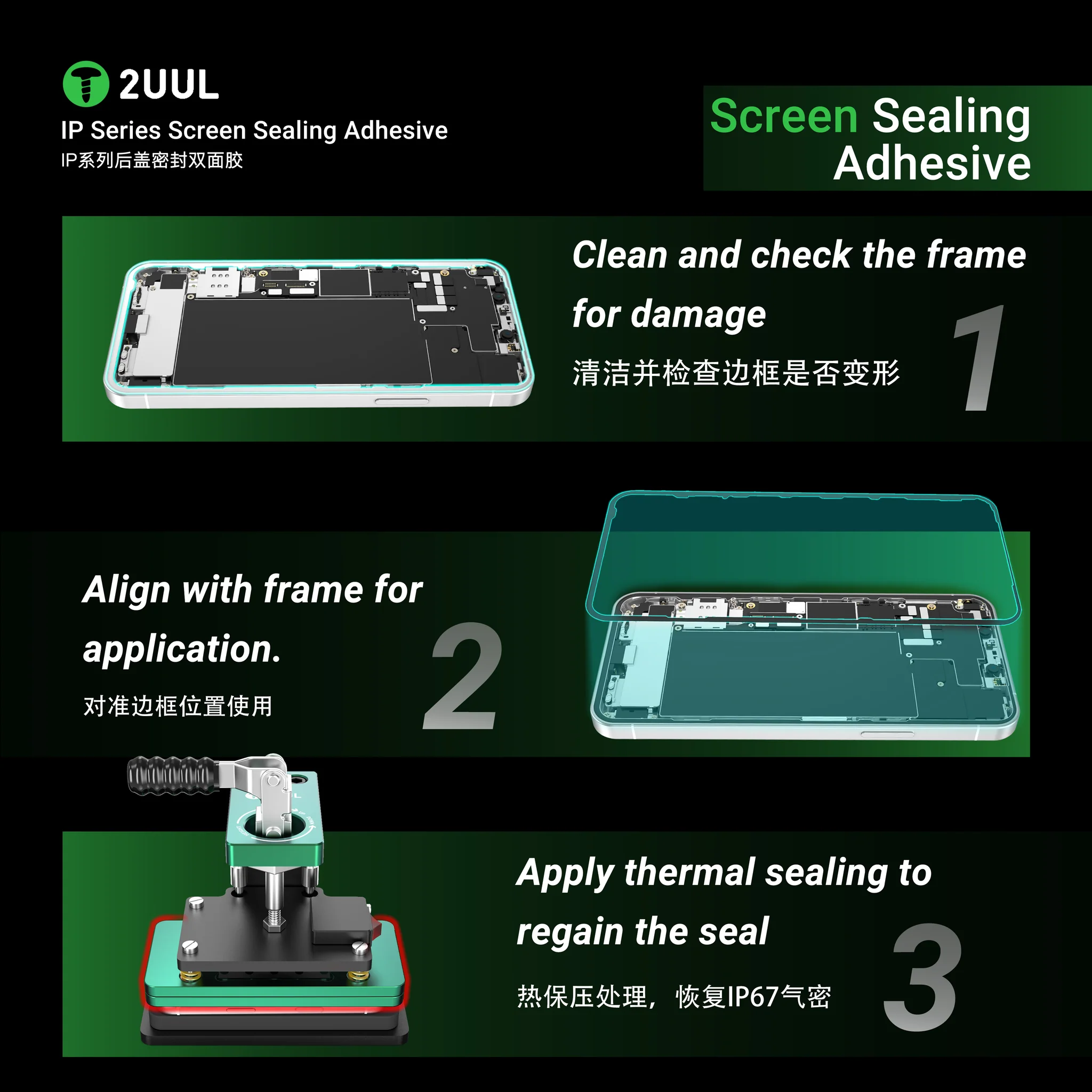 2UUL
IP Series Screen Sealing Adhesive
IP系列后盖密封双面胶

Screen Sealing Adhesive

Clean and check the frame for damage
清洁并检查边框是否变形
1

Align with frame for application.
对准边框位置使用
2

Apply thermal sealing to regain the seal
热保压处理，恢复IP67气密
3