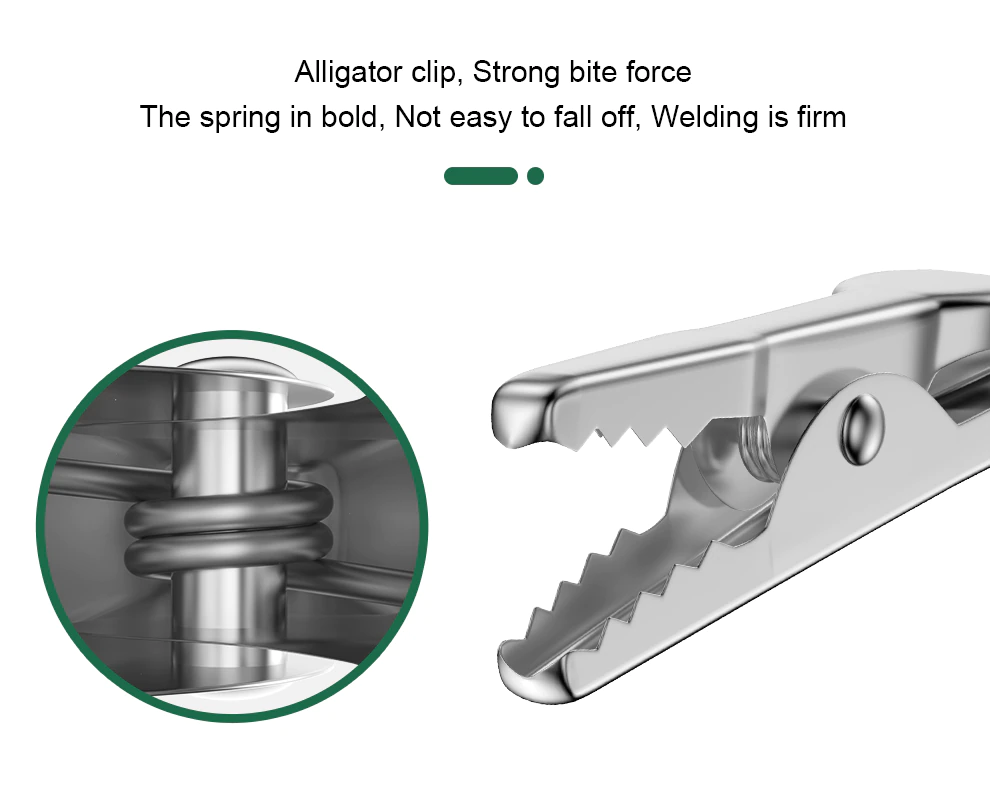 Alligator clip, Strong bite force
The spring in bold, Not easy to fall off, Welding is firm